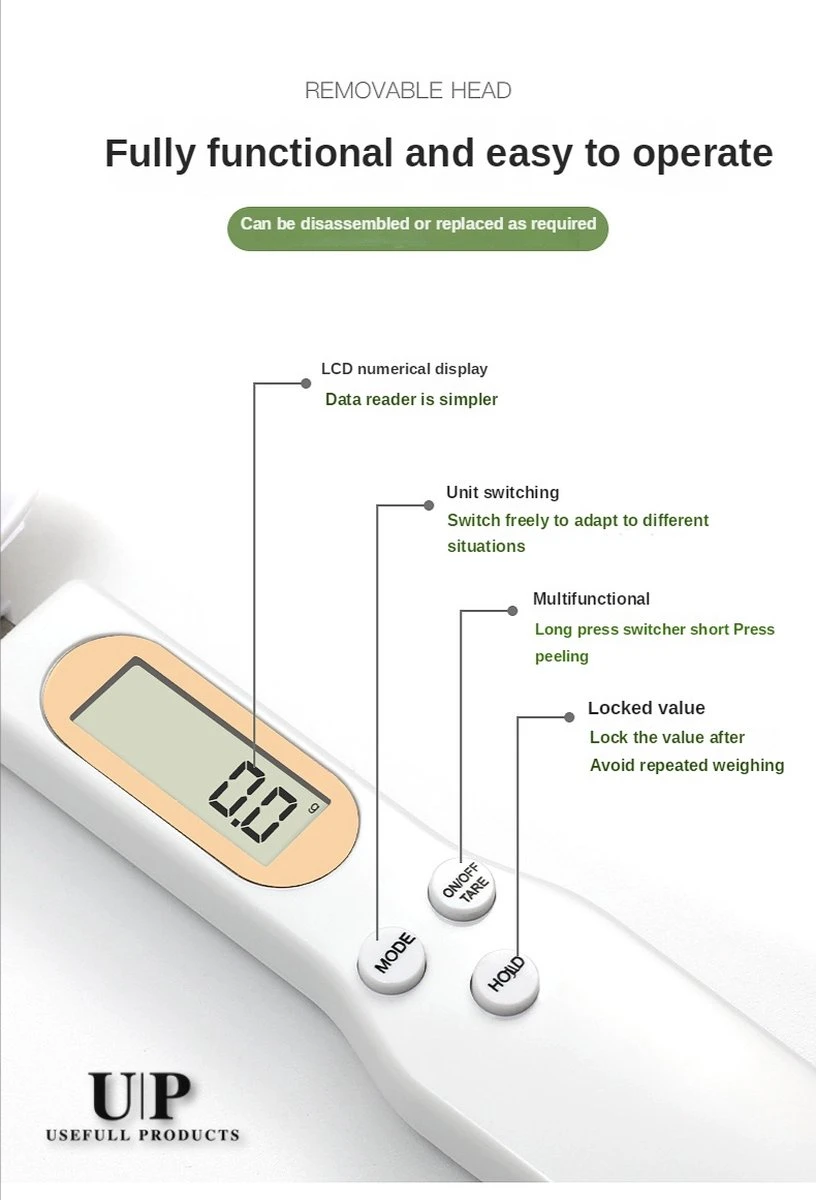 REMOVABLE HEAD

Fully functional and easy to operate

Can be disassembled or replaced as required

LCD numerical display
Data reader is simpler

Unit switching
Switch freely to adapt to different situations

Multifunctional
Long press switcher short Press peeling

Locked value
Lock the value after
Avoid repeated weighing

0.0 g

ON/OFF TARE

MODE

HOLD

U|P
USEFULL PRODUCTS